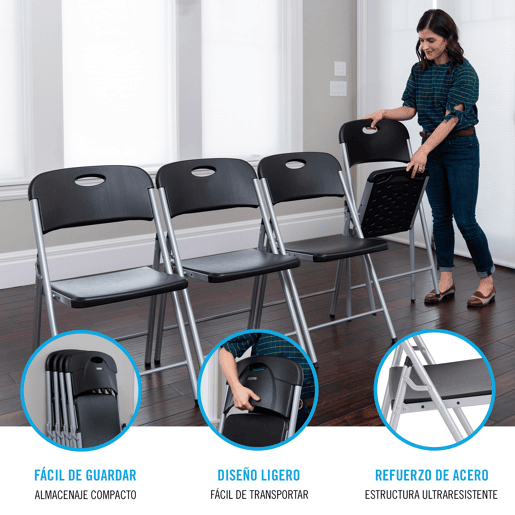 FÁCIL DE GUARDAR
ALMACENAJE COMPACTO

DISEÑO LIGERO
FÁCIL DE TRANSPORTAR

REFUERZO DE ACERO
ESTRUCTURA ULTRARESISTENTE