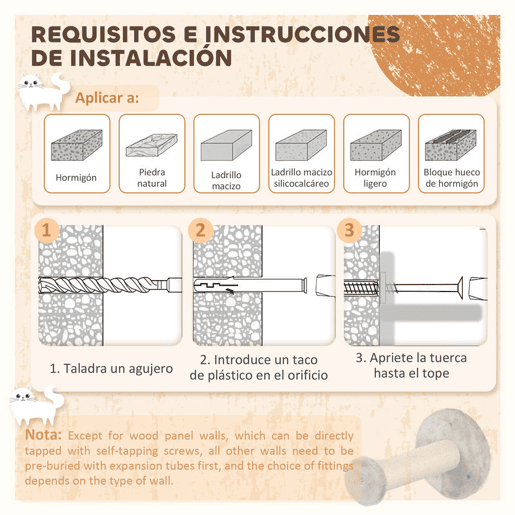 REQUISITOS E INSTRUCCIONES DE INSTALACIÓN

Aplicar a:

Hormigón

Piedra natural

Ladrillo macizo

Ladrillo macizo silicocalcáreo

Hormigón ligero

Bloque hueco de hormigón

1

2

3

1. Taladra un agujero

2. Introduce un taco de plástico en el orificio

3. Apriete la tuerca hasta el tope

Nota: Except for wood panel walls, which can be directly tapped with self-tapping screws, all other walls need to be pre-buried with expansion tubes first, and the choice of fittings depends on the type of wall.