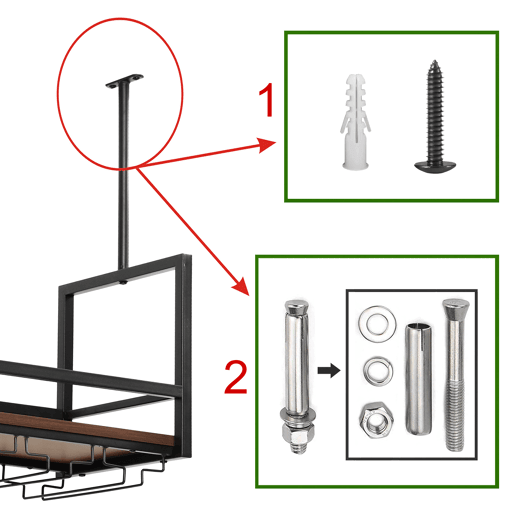 1

2