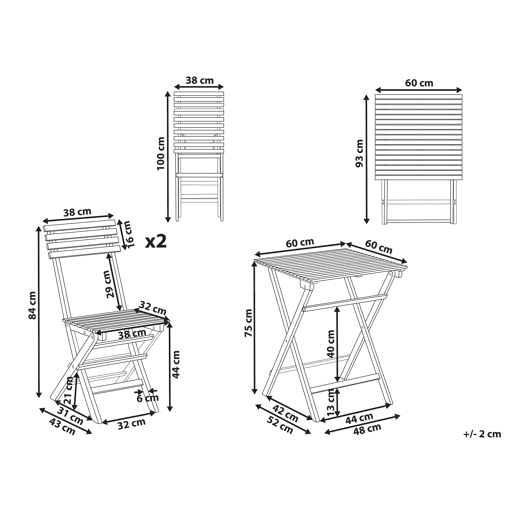 38 cm
100 cm
60 cm
93 cm
38 cm
16 cm
x2
84 cm
29 cm
32 cm
38 cm
44 cm
21 cm
6 cm
31 cm
43 cm
32 cm
60 cm
60 cm
75 cm
40 cm
13 cm
42 cm
52 cm
44 cm
48 cm
+/- 2 cm