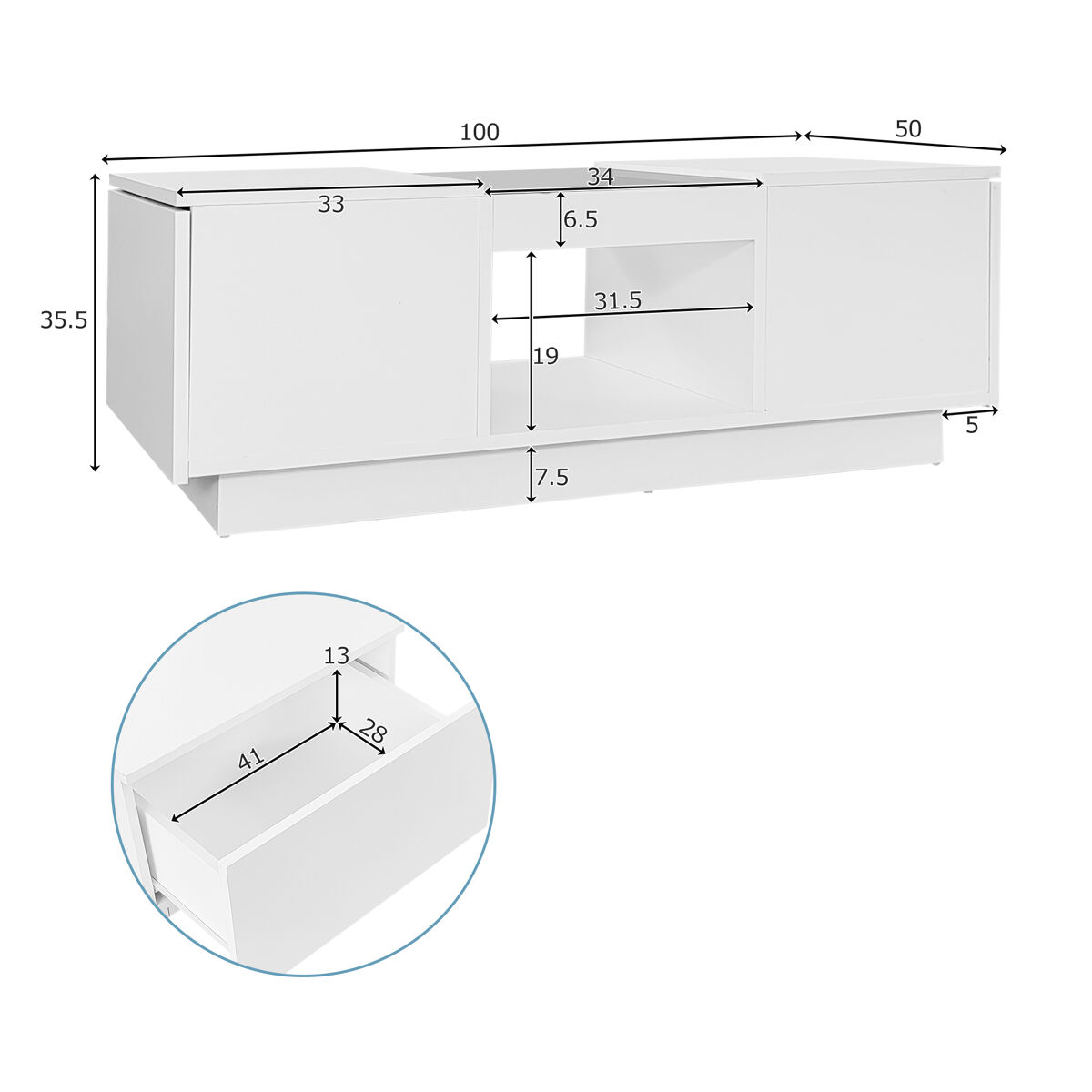 100
50
34
33
6.5
35.5
31.5
19
5
7.5
13
28
41