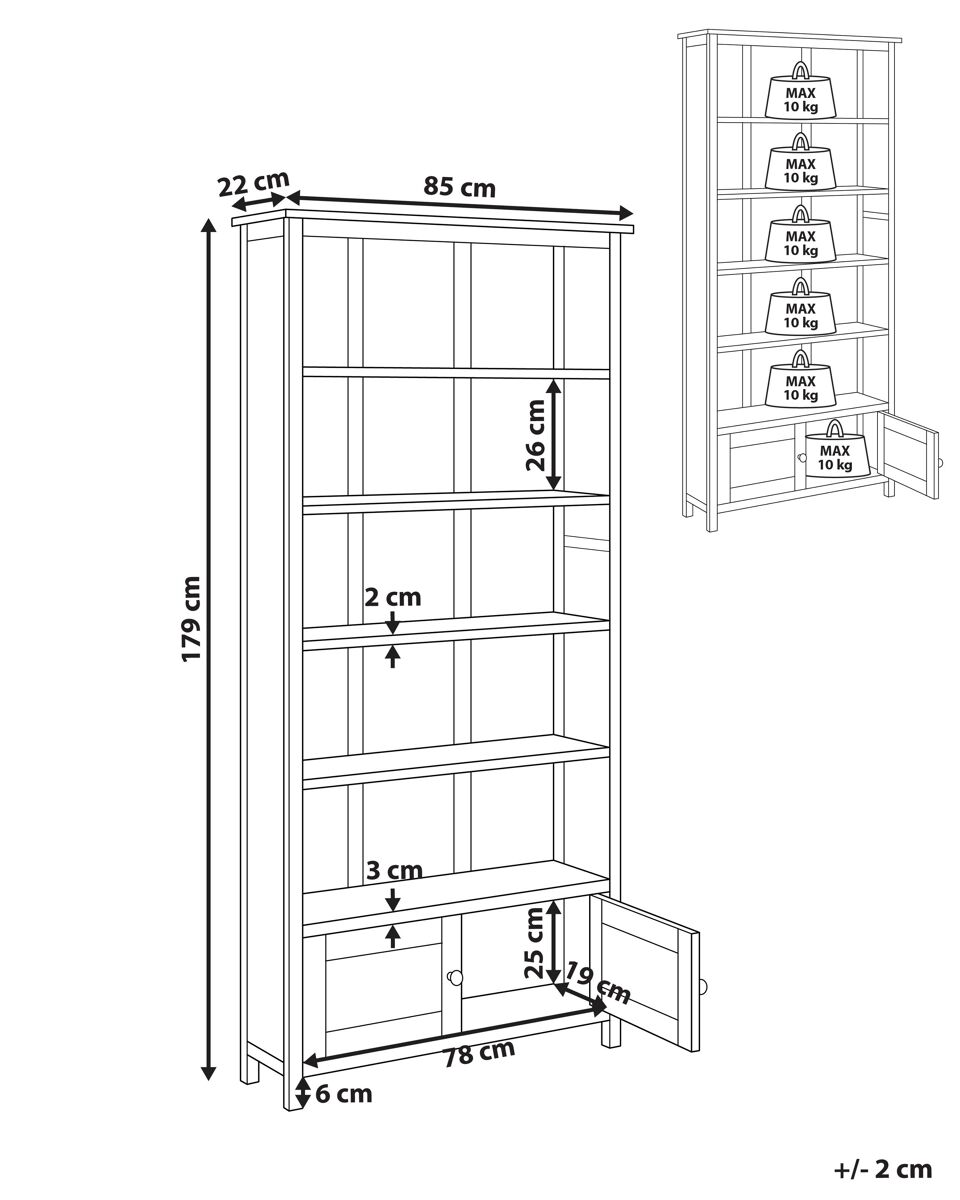 22 cm
85 cm
179 cm
26 cm
2 cm
3 cm
25 cm
19 cm
78 cm
6 cm

MAX
10 kg
MAX
10 kg
MAX
10 kg
MAX
10 kg
MAX
10 kg
MAX
10 kg

+/- 2 cm