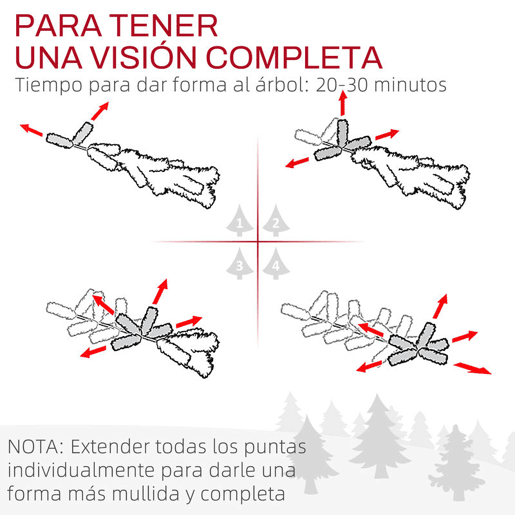 PARA TENER
UNA VISIÓN COMPLETA
Tiempo para dar forma al árbol: 20-30 minutos

1 2
3 4

NOTA: Extender todas los puntas individualmente para darle una forma más mullida y completa