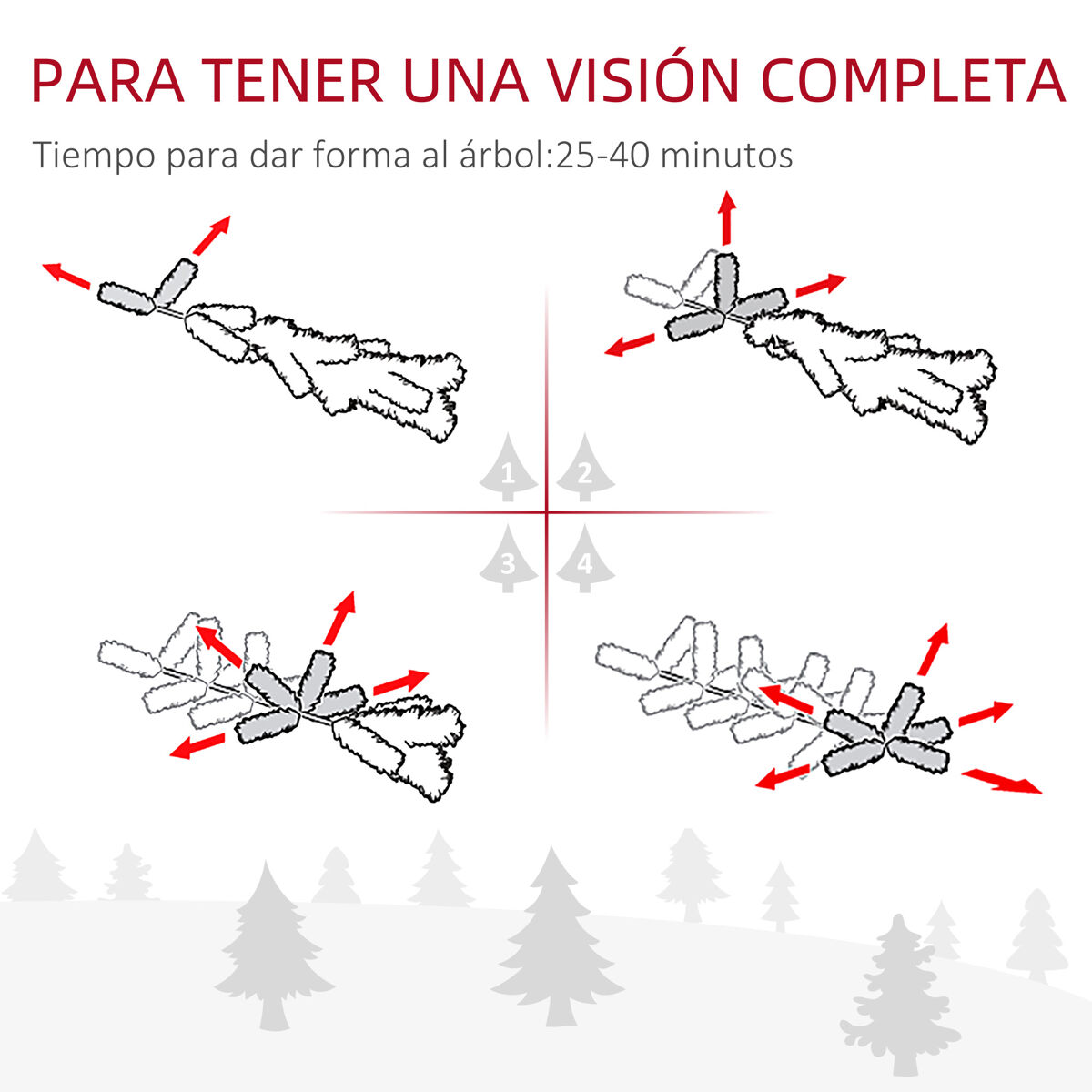 PARA TENER UNA VISIÓN COMPLETA

Tiempo para dar forma al árbol:25-40 minutos

1 2
3 4