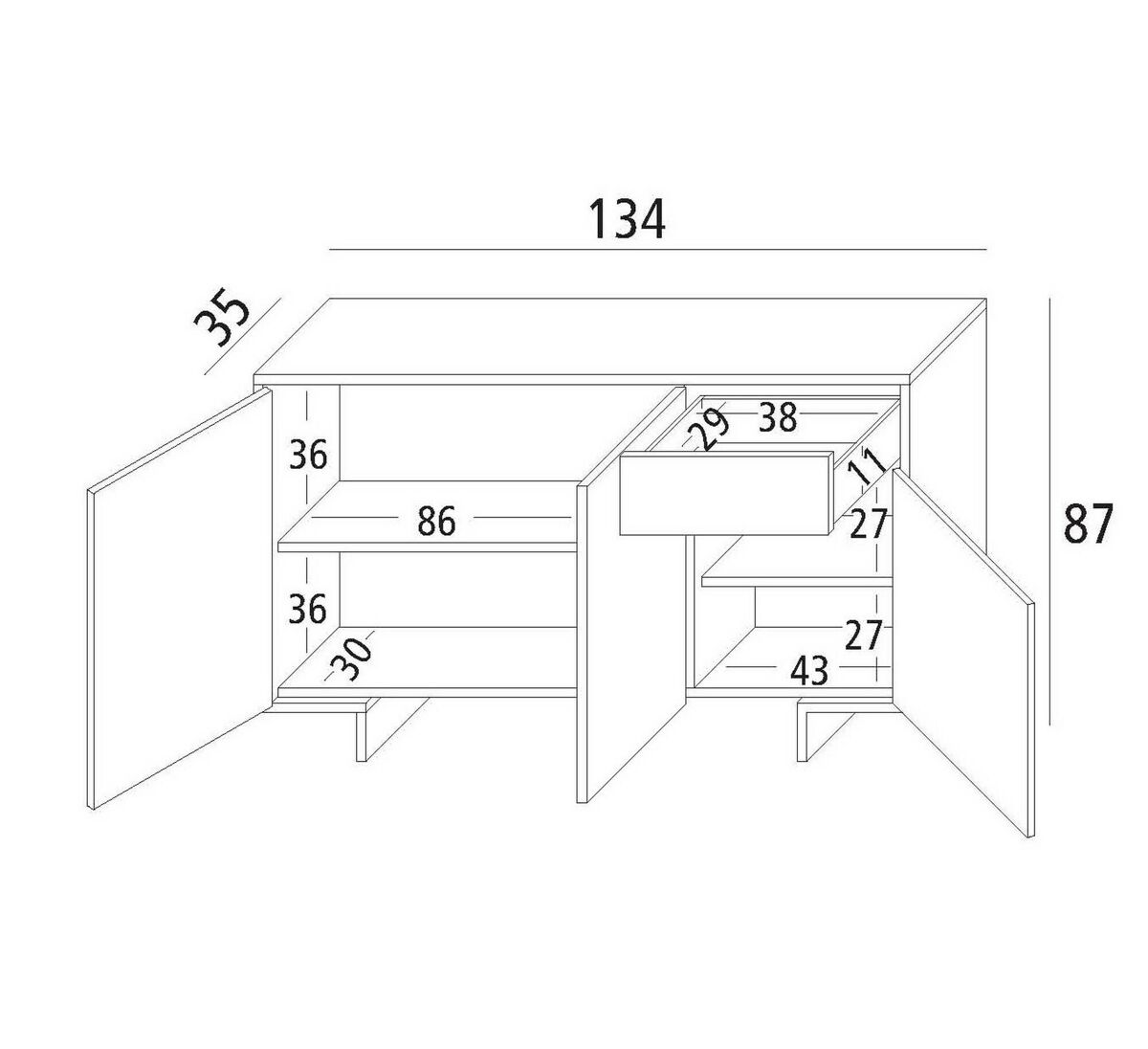 134

35

87

36

86

36

30

29

38

11

27

27

43