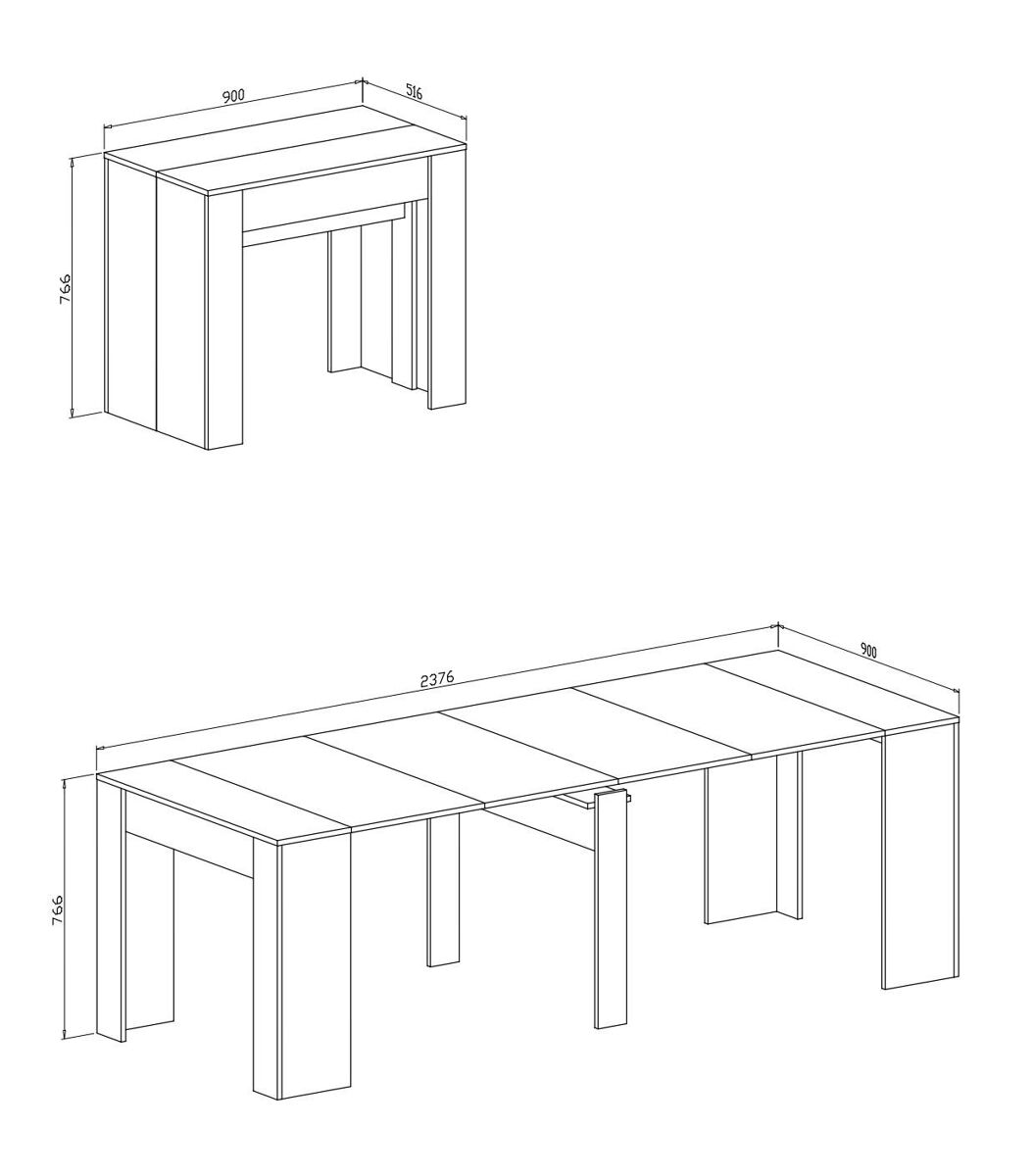 900
516
766
2376
900
766