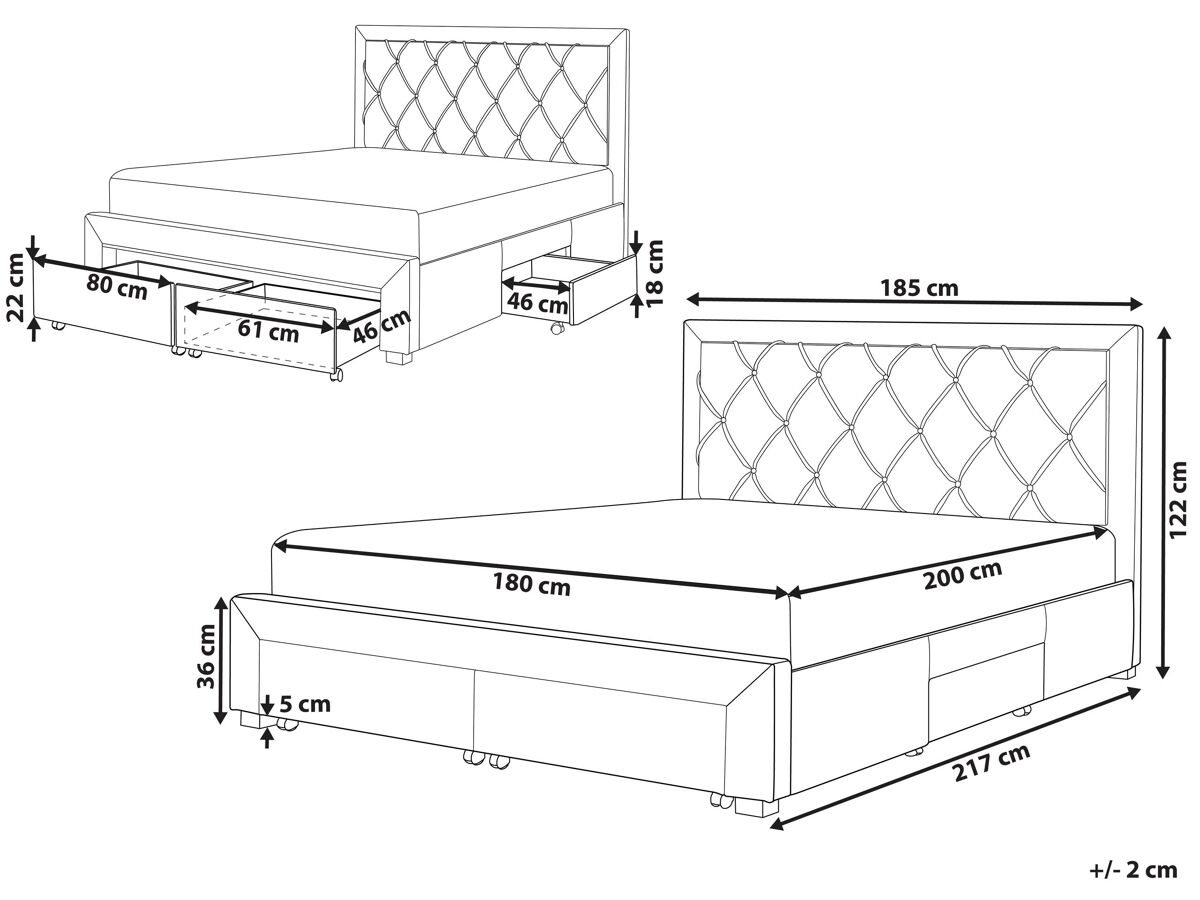 22 cm
80 cm
61 cm
46 cm
46 cm
18 cm
185 cm
122 cm
180 cm
200 cm
36 cm
5 cm
217 cm
+/- 2 cm