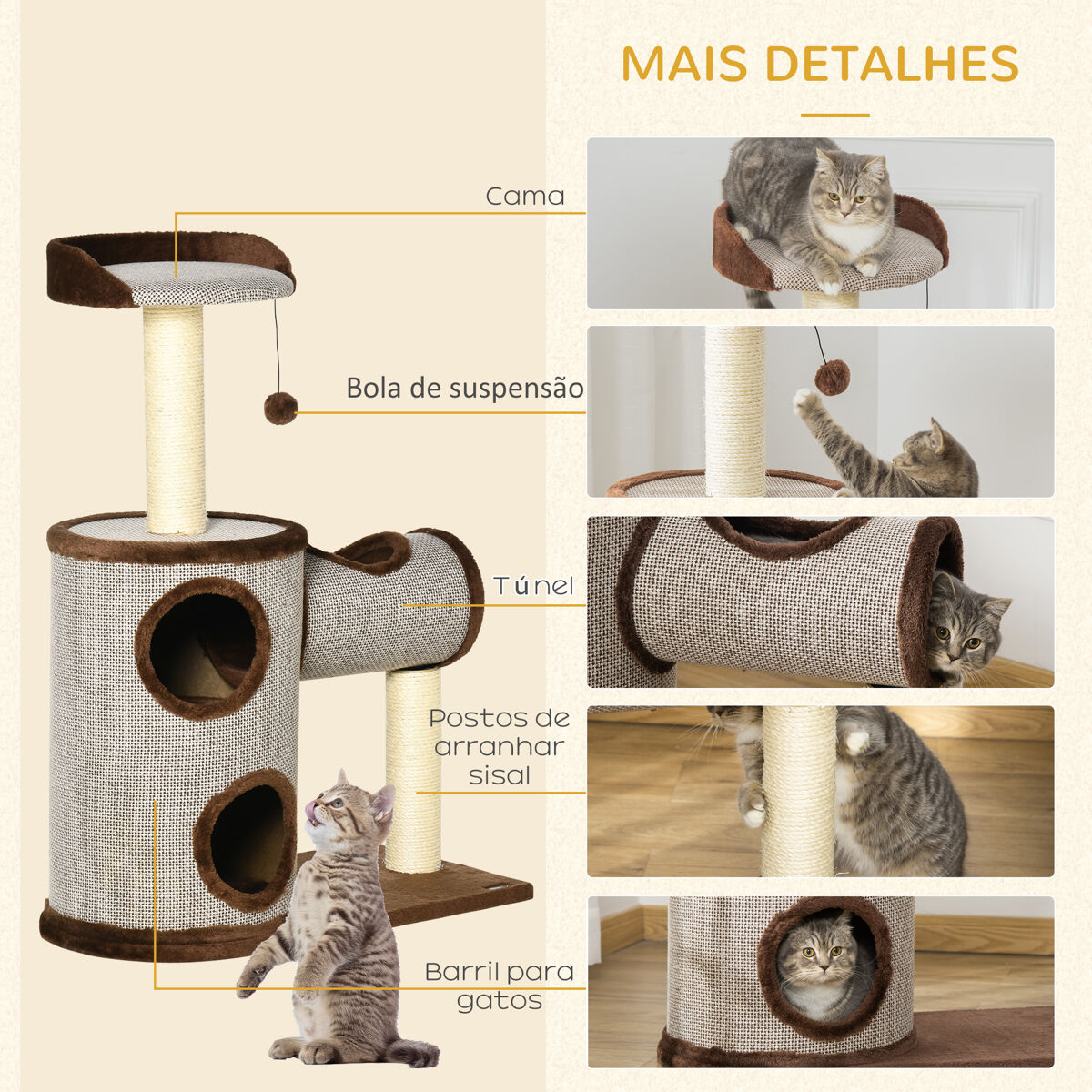 MAIS DETALHES

Cama

Bola de suspensão

Túnel

Postos de arranhar sisal

Barril para gatos