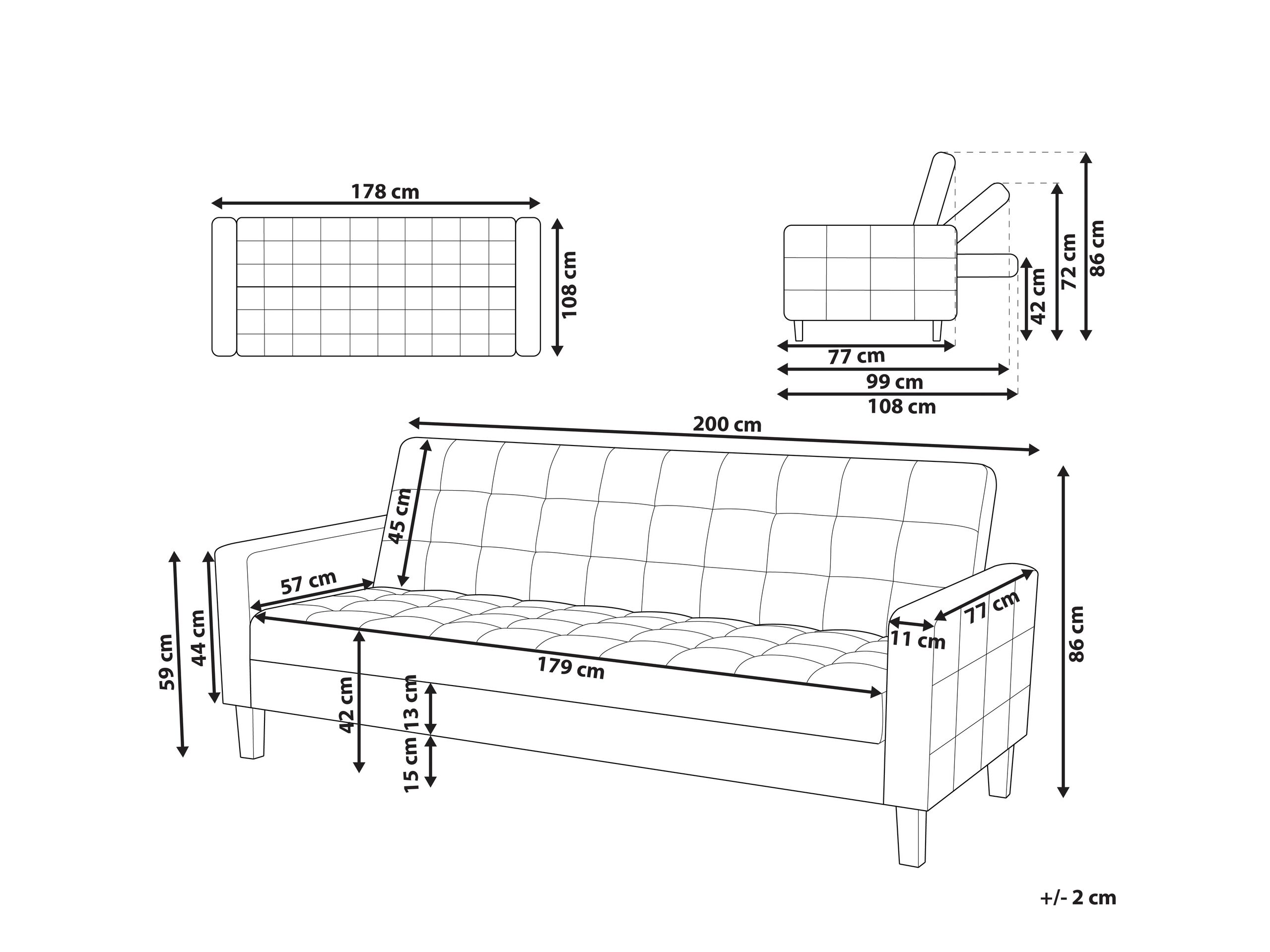 178 cm

108 cm

42 cm

72 cm

86 cm

77 cm

99 cm

108 cm

200 cm

45 cm

57 cm

59 cm

44 cm

179 cm

42 cm

13 cm

15 cm

11 cm

77 cm

86 cm

+/- 2 cm