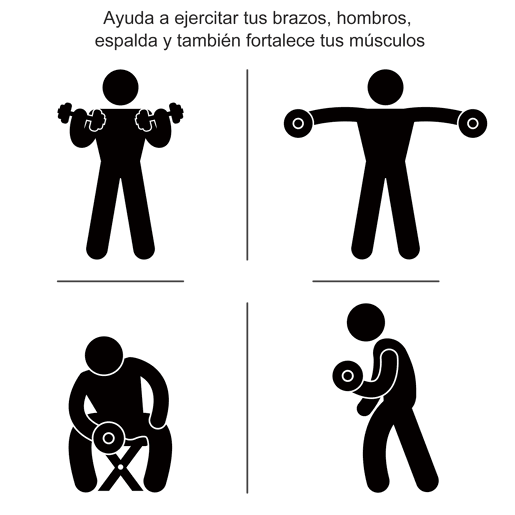 Ayuda a ejercitar tus brazos, hombros, espalda y también fortalece tus músculos