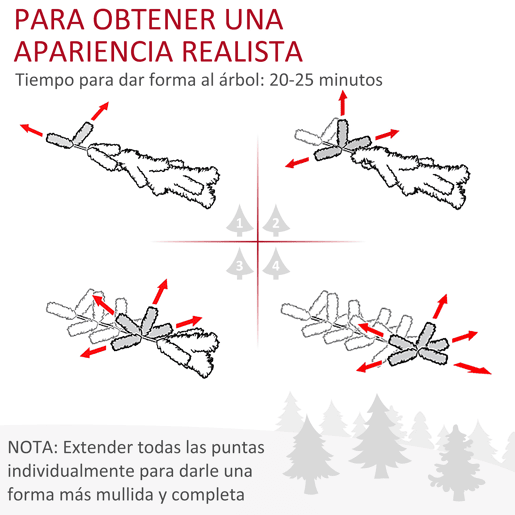 PARA OBTENER UNA APARIENCIA REALISTA

Tiempo para dar forma al árbol: 20-25 minutos

1
2
3
4

NOTA: Extender todas las puntas individualmente para darle una forma más mullida y completa