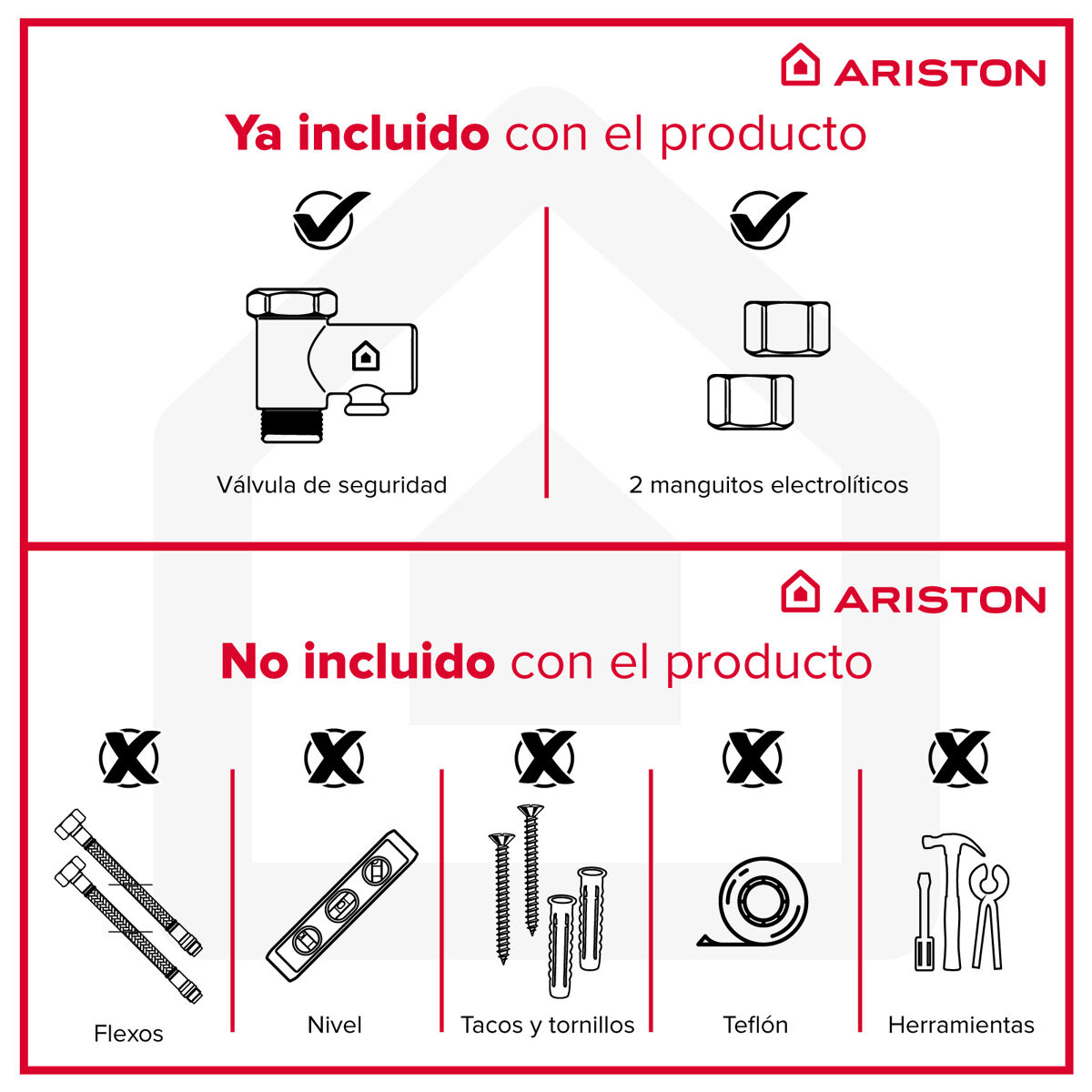 ARISTON

Ya incluido con el producto

Válvula de seguridad

2 manguitos electrolíticos

ARISTON

No incluido con el producto

Flexos

Nivel

Tacos y tornillos

Teflón

Herramientas