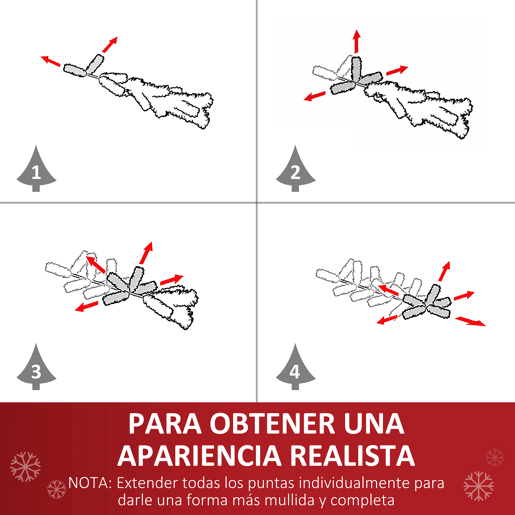 1

2

3

4

PARA OBTENER UNA APARIENCIA REALISTA

NOTA: Extender todas los puntas individualmente para darle una forma más mullida y completa