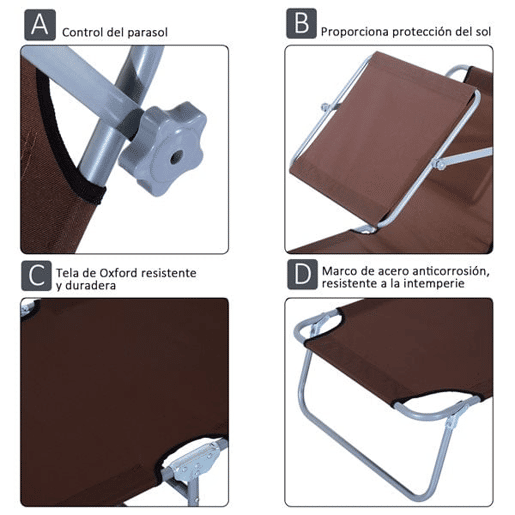 A Control del parasol

B Proporciona protección del sol

C Tela de Oxford resistente y duradera

D Marco de acero anticorrosión, resistente a la intemperie