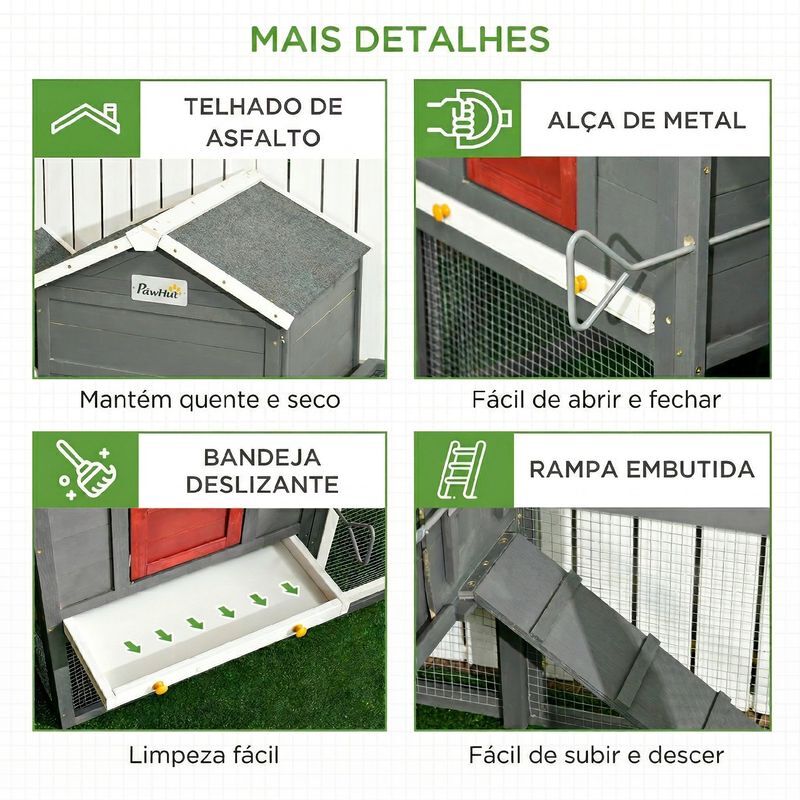 MAIS DETALHES

TELHADO DE ASFALTO

PawHut

Mantém quente e seco

ALÇA DE METAL

Fácil de abrir e fechar

BANDEJA DESLIZANTE

Limpeza fácil

RAMPA EMBUTIDA

Fácil de subir e descer