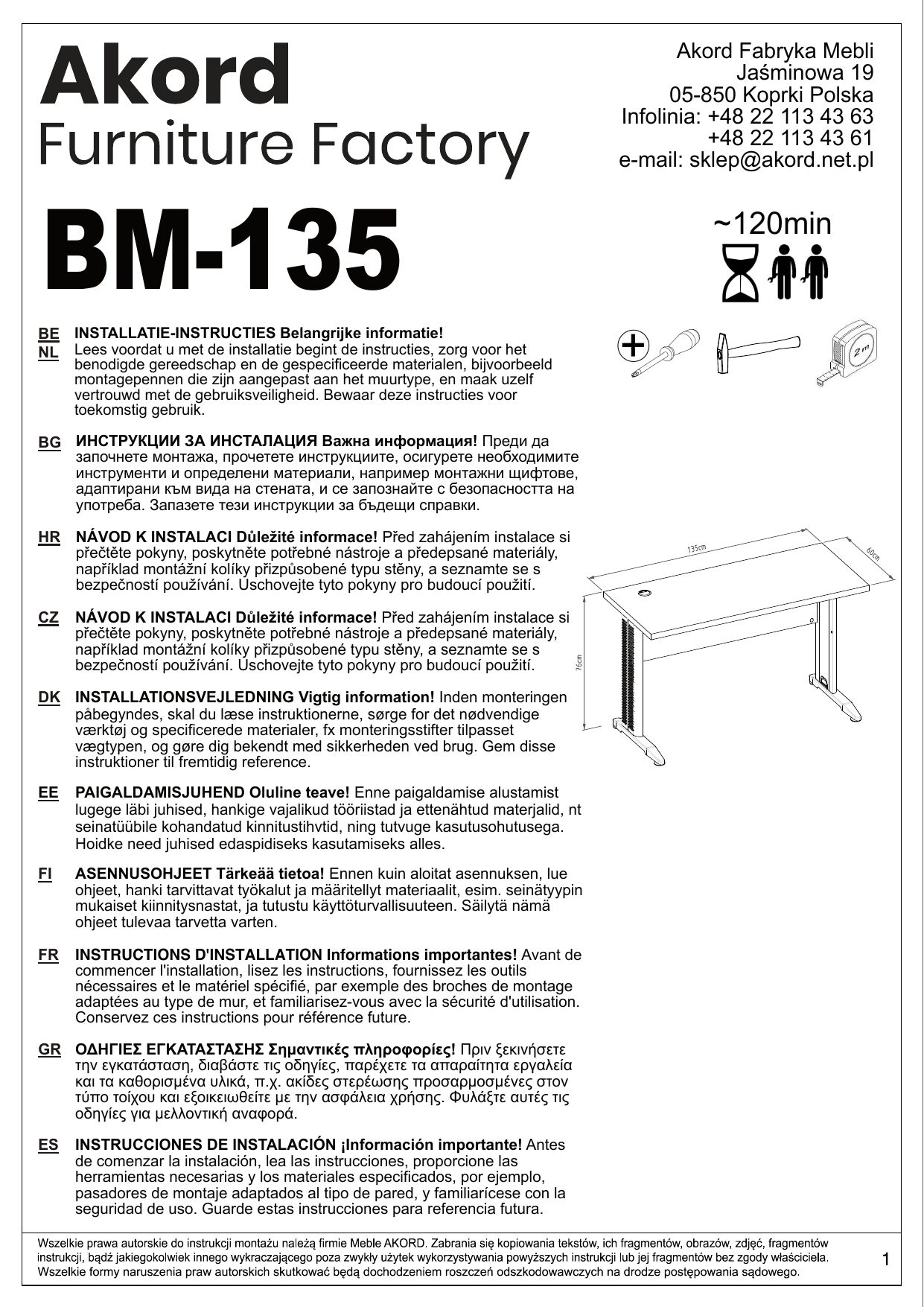 Akord
Furniture Factory

Akord Fabryka Mebli
Jaśminowa 19
05-850 Koprki Polska
Infolinia: +48 22 113 43 63
+48 22 113 43 61
e-mail: sklep@akord.net.pl

BM-135

~120min

2m

BE
NL
INSTALLATIE-INSTRUCTIES Belangrijke informatie! Lees voordat u met de installatie begint de instructies, zorg voor het benodigde gereedschap en de gespecificeerde materialen, bijvoorbeeld montagepennen die zijn aangepast aan het muurtype, en maak uzelf vertrouwd met de gebruiksveiligheid. Bewaar deze instructies voor toekomstig gebruik.

BG ИНСТРУКЦИИ ЗА ИНСТАЛАЦИЯ Важна информация! Преди да започнете монтажа, прочетете инструкциите, осигурете необходимите инструменти и определени материали, например монтажни щифтове, адаптирани към вида на стената, и се запознайте с безопасността на употреба. Запазете тези инструкции за бъдещи справки.

HR NÁVOD K INSTALACI Důležité informace! Před zahájením instalace si přečtěte pokyny, poskytněte potřebné nástroje a předepsané materiály, například montážní kolíky přizpůsobené typu stěny, a seznamte se s bezpečností používání. Uschovejte tyto pokyny pro budoucí použití.

CZ NÁVOD K INSTALACI Důležité informace! Před zahájením instalace si přečtěte pokyny, poskytněte potřebné nástroje a předepsané materiály, například montážní kolíky přizpůsobené typu stěny, a seznamte se s bezpečností používání. Uschovejte tyto pokyny pro budoucí použití.

DK INSTALLATIONSVEJLEDNING Vigtig information! Inden monteringen påbegyndes, skal du læse instruktionerne, sørge for det nødvendige værktøj og specificerede materialer, fx monteringsstifter tilpasset vægtypen, og gøre dig bekendt med sikkerheden ved brug. Gem disse instruktioner til fremtidig reference.

EE PAIGALDAMISJUHEND Oluline teave! Enne paigaldamise alustamist lugege läbi juhised, hankige vajalikud tööriistad ja ettenähtud materjalid, nt seinatüübile kohandatud kinnitustihvtid, ning tutvuge kasutusohutusega. Hoidke need juhised edaspidiseks kasutamiseks alles.

FI ASENNUSOHJEET Tärkeää tietoa! Ennen kuin aloitat asennuksen, lue ohjeet, hanki tarvittavat työkalut ja määritellyt materiaalit, esim. seinätyypin mukaiset kiinnitysnastat, ja tutustu käyttöturvallisuuteen. Säilytä nämä ohjeet tulevaa tarvetta varten.

FR INSTRUCTIONS D'INSTALLATION Informations importantes! Avant de commencer l'installation, lisez les instructions, fournissez les outils nécessaires et le matériel spécifié, par exemple des broches de montage adaptées au type de mur, et familiarisez-vous avec la sécurité d'utilisation. Conservez ces instructions pour référence future.

GR ΟΔΗΓΙΕΣ ΕΓΚΑΤΑΣΤΑΣΗΣ Σημαντικές πληροφορίες! Πριν ξεκινήσετε την εγκατάσταση, διαβάστε τις οδηγίες, παρέχετε τα απαραίτητα εργαλεία και τα καθορισμένα υλικά, π.χ. ακίδες στερέωσης προσαρμοσμένες στον τύπο τοίχου και εξοικειωθείτε με την ασφάλεια χρήσης. Φυλάξτε αυτές τις οδηγίες για μελλοντική αναφορά.

ES INSTRUCCIONES DE INSTALACIÓN ¡Información importante! Antes de comenzar la instalación, lea las instrucciones, proporcione las herramientas necesarias y los materiales especificados, por ejemplo, pasadores de montaje adaptados al tipo de pared, y familiarícese con la seguridad de uso. Guarde estas instrucciones para referencia futura.

135cm
60cm
76cm

Wszelkie prawa autorskie do instrukcji montażu należą firmie Meble AKORD. Zabrania się kopiowania tekstów, ich fragmentów, obrazów, zdjęć, fragmentów instrukcji, bądź jakiegokolwiek innego wykraczającego poza zwykły użytek wykorzystywania powyższych instrukcji lub jej fragmentów bez zgody właściciela. Wszelkie formy naruszenia praw autorskich skutkować będą dochodzeniem roszczeń odszkodowawczych na drodze postępowania sądowego.

1