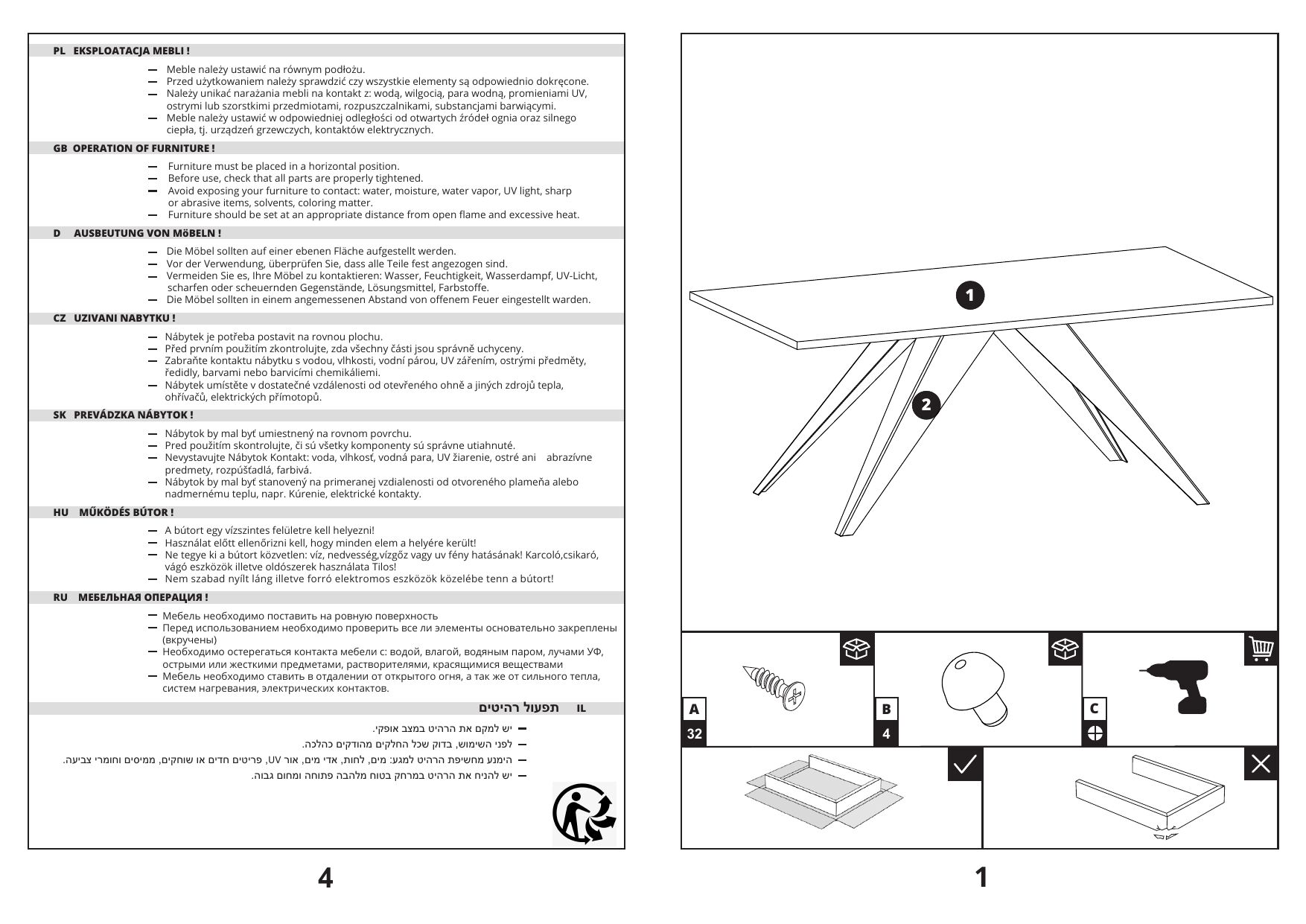 PL EKSPLOATACJA MEBLI !

— Meble należy ustawić na równym podłożu.
— Przed użytkowaniem należy sprawdzić czy wszystkie elementy są odpowiednio dokręcone.
— Należy unikać narażania mebli na kontakt z: wodą, wilgocią, para wodną, promieniami UV, ostrymi lub szorstkimi przedmiotami, rozpuszczalnikami, substancjami barwiącymi.
— Meble należy ustawić w odpowiedniej odległości od otwartych źródeł ognia oraz silnego ciepła, tj. urządzeń grzewczych, kontaktów elektrycznych.

GB OPERATION OF FURNITURE !

— Furniture must be placed in a horizontal position.
— Before use, check that all parts are properly tightened.
— Avoid exposing your furniture to contact: water, moisture, water vapor, UV light, sharp or abrasive items, solvents, coloring matter.
— Furniture should be set at an appropriate distance from open flame and excessive heat.

D AUSBEUTUNG VON MöBELN !

— Die Möbel sollten auf einer ebenen Fläche aufgestellt werden.
— Vor der Verwendung, überprüfen Sie, dass alle Teile fest angezogen sind.
— Vermeiden Sie es, Ihre Möbel zu kontaktieren: Wasser, Feuchtigkeit, Wasserdampf, UV-Licht, scharfen oder scheuernden Gegenstände, Lösungsmittel, Farbstoffe.
— Die Möbel sollten in einem angemessenen Abstand von offenem Feuer eingestellt warden.

CZ UZIVANI NABYTKU !

— Nábytek je potřeba postavit na rovnou plochu.
— Před prvním použitím zkontrolujte, zda všechny části jsou správně uchyceny.
— Zabraňte kontaktu nábytku s vodou, vlhkosti, vodní párou, UV zářením, ostrými předměty, ředidly, barvami nebo barvicími chemikáliemi.
— Nábytek umístěte v dostatečné vzdálenosti od otevřeného ohně a jiných zdrojů tepla, ohřívačů, elektrických přímotopů.

SK PREVÁDZKA NÁBYTOK !

— Nábytok by mal byť umiestnený na rovnom povrchu.
— Pred použitím skontrolujte, či sú všetky komponenty sú správne utiahnuté.
— Nevystavujte Nábytok Kontakt: voda, vlhkosť, vodná para, UV žiarenie, ostré ani abrazívne predmety, rozpúšťadlá, farbivá.
— Nábytok by mal byť stanovený na primeranej vzdialenosti od otvoreného plameňa alebo nadmernému teplu, napr. Kúrenie, elektrické kontakty.

HU MŰKÖDÉS BÚTOR !

— A bútort egy vízszintes felületre kell helyezni!
— Használat előtt ellenőrizni kell, hogy minden elem a helyére került!
— Ne tegye ki a bútort közvetlen: víz, nedvesség,vízgőz vagy uv fény hatásának! Karcoló,csikaró, vágó eszközök illetve oldószerek használata Tilos!
— Nem szabad nyílt láng illetve forró elektromos eszközök közelébe tenn a bútort!

RU МЕБЕЛЬНАЯ ОПЕРАЦИЯ !

— Мебель необходимо поставить на ровную поверхность
— Перед использованием необходимо проверить все ли элементы основательно закреплены (вкручены)
— Необходимо остерегаться контакта мебели с: водой, влагой, водяным паром, лучами УФ, острыми или жесткими предметами, растворителями, красящимися веществами
— Мебель необходимо ставить в отдалении от открытого огня, а так же от сильного тепла, систем нагревания, электрических контактов.

IL תפעול רהיטים

— יש למקם את הרהיט במצב אופקי.
— לפני השימוש, בדוק שכל החלקים מהודקים כהלכה.
— הימנע מחשיפת הרהיט למגע: מים, לחות, אדי מים, אור UV, פריטים חדים או שוחקים, ממיסים וחומרי צביעה.
— יש להניח את הרהיט במרחק בטוח מלהבה פתוחה ומחום גבוה.

4

1
2

A
32
B
4
C

1